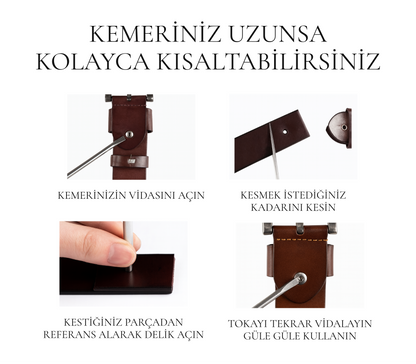 KEMERİNİZ UZUNSA KOLAYCA KISALTABİLİRSİNİZ

KEMERİNİZİN VİDASINI AÇIN

KESMEK İSTEDİĞİNİZ KADARINI KESİN

KESTİĞİNİZ PARÇADAN REFERANS ALARAK DELİK AÇIN

TOKAYI TEKRAR VİDALAYIN GÜLE GÜLE KULLANIN